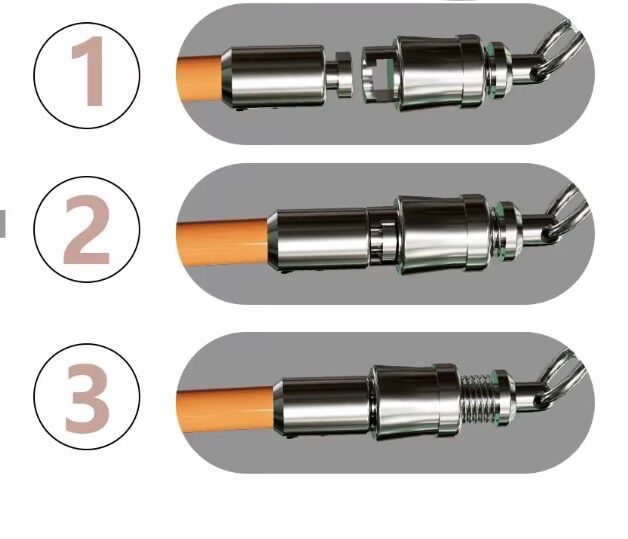 1

2

3